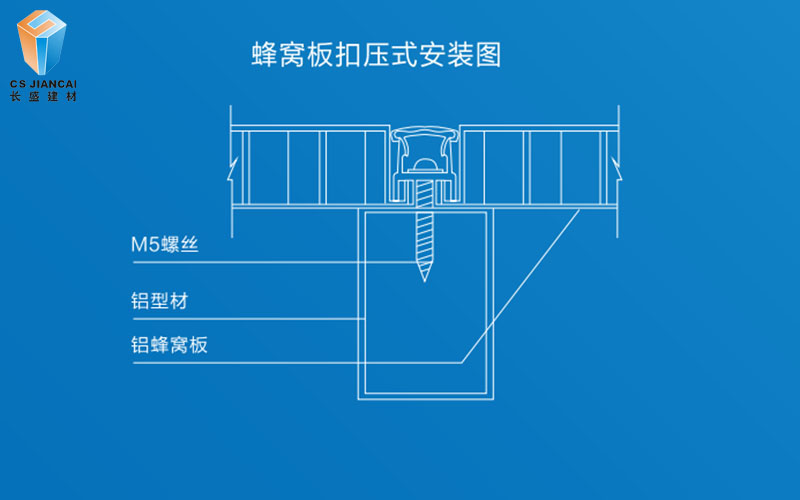 CS JIANCAI
长盛建材

蜂窝板扣压式安装图

M5螺丝
铝型材
铝蜂窝板